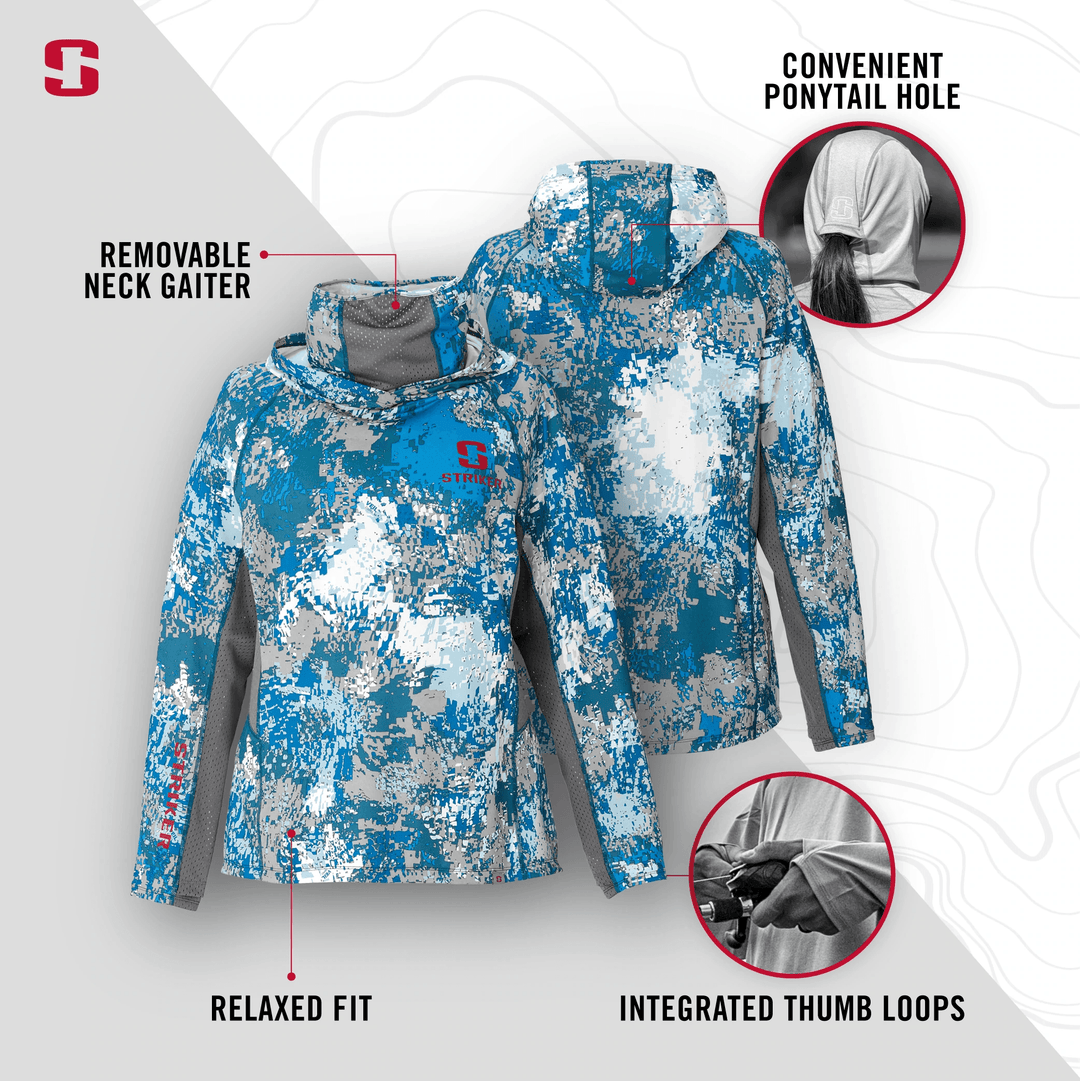 CONVENIENT PONYTAIL HOLE

REMOVABLE NECK GAITER

STRIKER

STRIKER

RELAXED FIT

INTEGRATED THUMB LOOPS