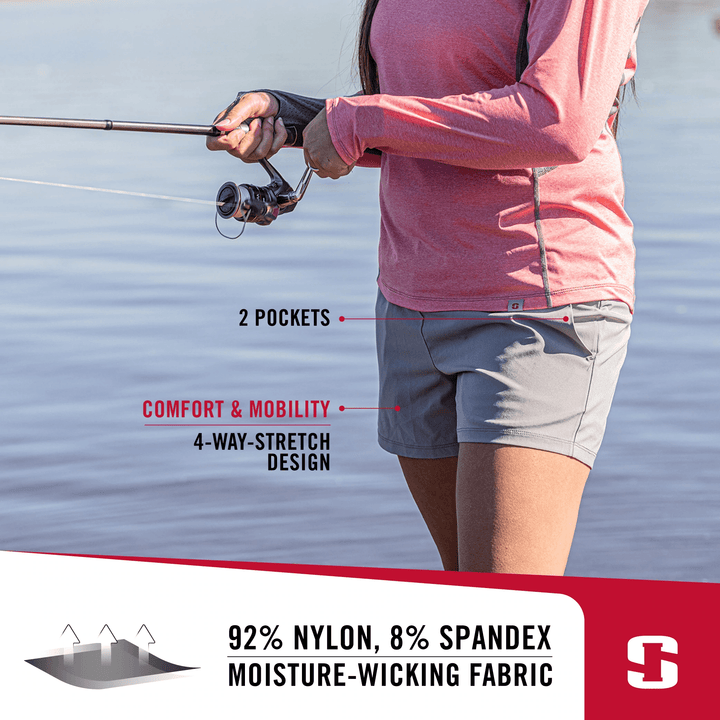 2 POCKETS

COMFORT & MOBILITY

4-WAY-STRETCH DESIGN

92% NYLON, 8% SPANDEX

MOISTURE-WICKING FABRIC

S